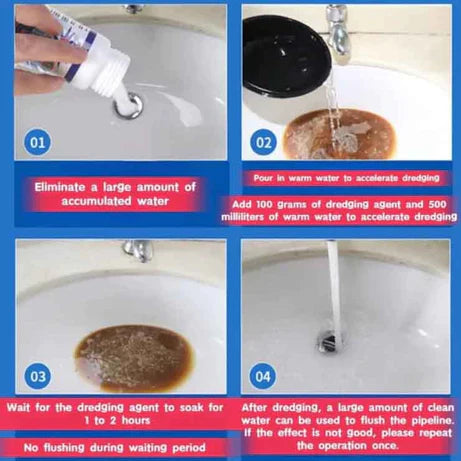 01

Eliminate a large amount of accumulated water

02

Pour in warm water to accelerate dredging

Add 100 grams of dredging agent and 500 milliliters of warm water to accelerate dredging

03

Wait for the dredging agent to soak for 1 to 2 hours

No flushing during waiting period

04

After dredging, a large amount of clean water can be used to flush the pipeline. If the effect is not good, please repeat the operation once.